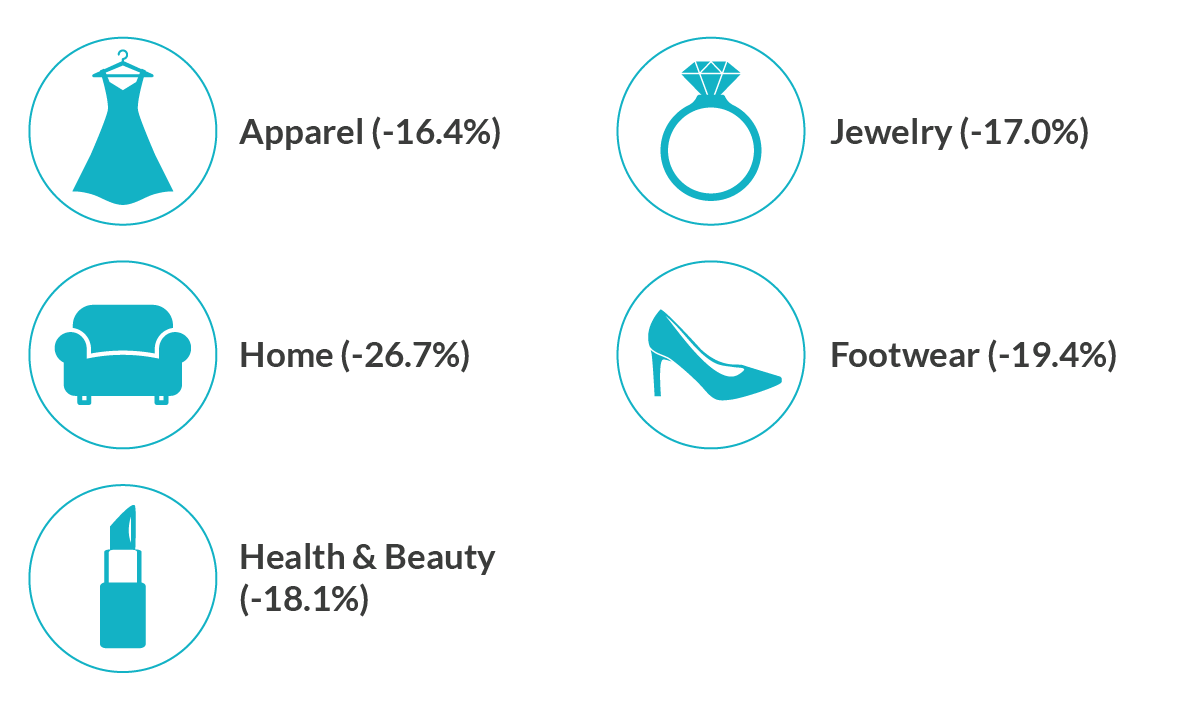 Apparel (-16.4%)

Home (-26.7%)

Health & Beauty (-18.1%)

Jewelry (-17.0%)

Footwear (-19.4%)